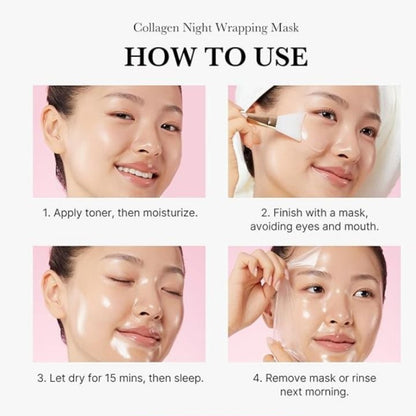 Collagen Night Wrapping Mask

HOW TO USE

1. Apply toner, then moisturize.

2. Finish with a mask, avoiding eyes and mouth.

3. Let dry for 15 mins, then sleep.

4. Remove mask or rinse next morning.